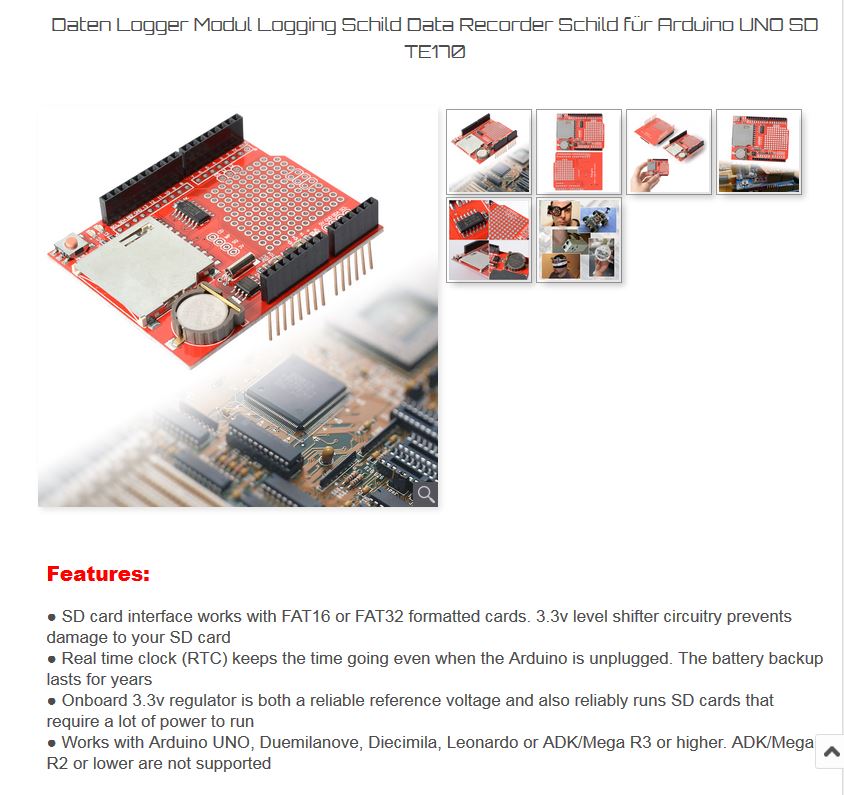 Daten Logger Modul Logging Schild Data Recorder Schild für Arduino UNO SD TE170

Features:

● SD card interface works with FAT16 or FAT32 formatted cards. 3.3v level shifter circuitry prevents damage to your SD card
● Real time clock (RTC) keeps the time going even when the Arduino is unplugged. The battery backup lasts for years
● Onboard 3.3v regulator is both a reliable reference voltage and also reliably runs SD cards that require a lot of power to run
● Works with Arduino UNO, Duemilanove, Diecimila, Leonardo or ADK/Mega R3 or higher. ADK/Mega R2 or lower are not supported