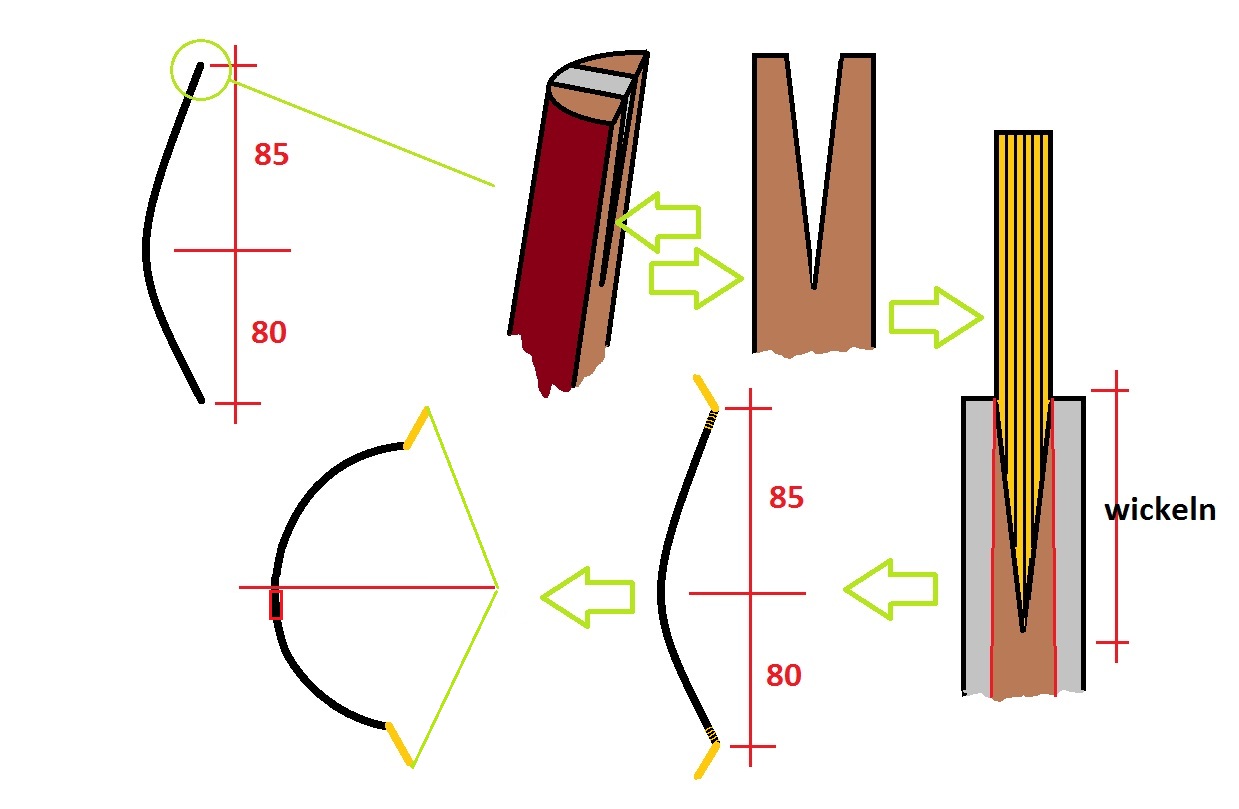 85

80

wickeln

85

80